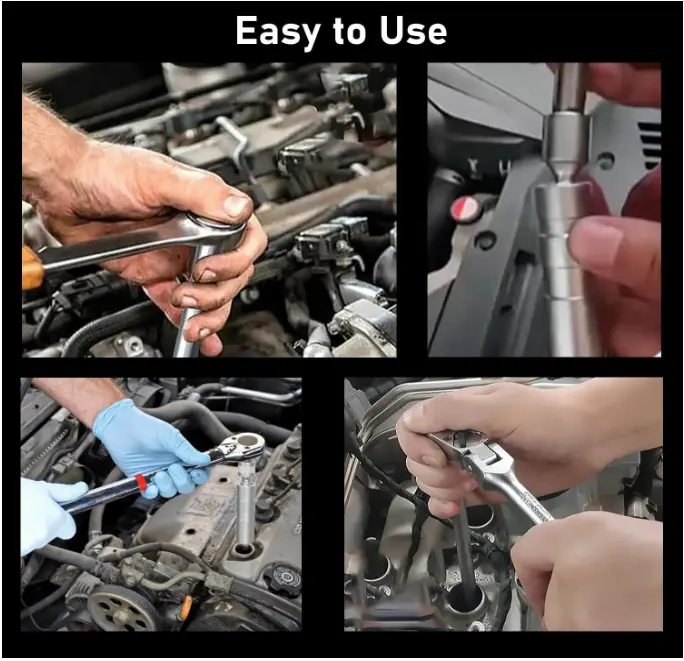 Easy to Use