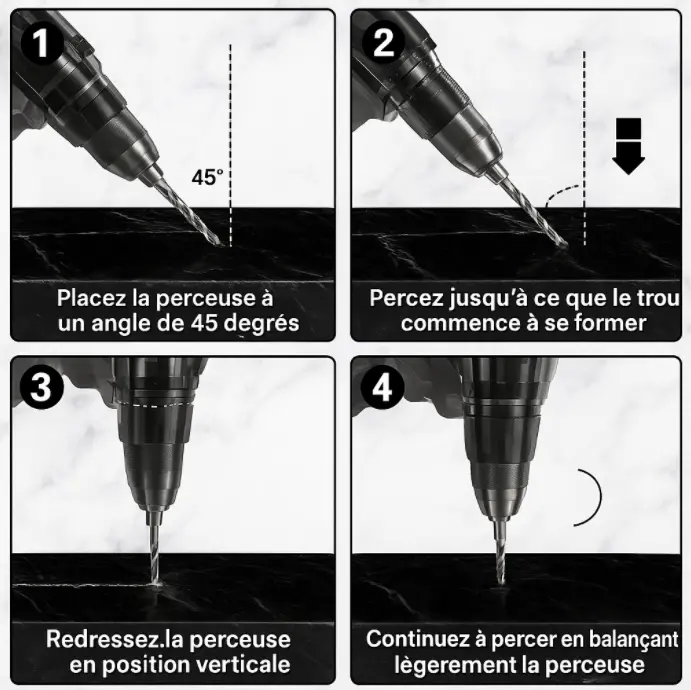 1

45°

Placez la perceuse à un angle de 45 degrés

2

Percez jusqu'à ce que le trou commence à se former

3

Redressez.la perceuse en position verticale

4

Continuez à percer en balançant lègerement la perceuse