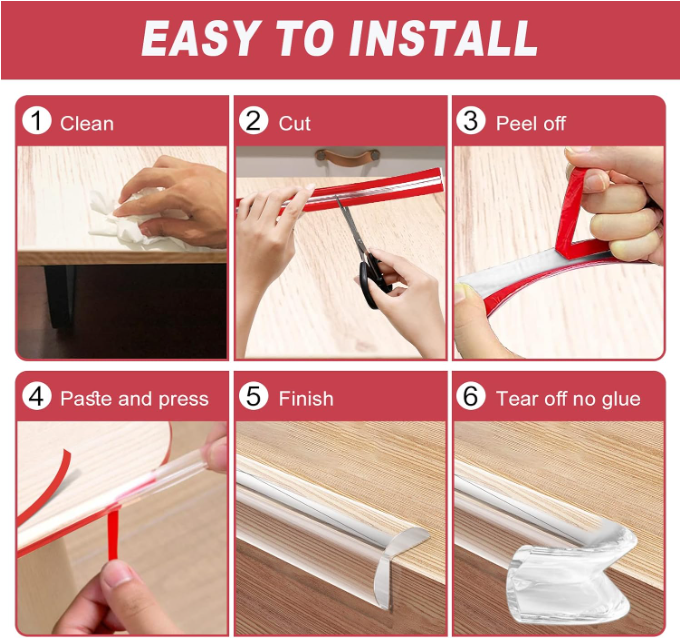 EASY TO INSTALL

1 Clean

2 Cut

3 Peel off

4 Paste and press

5 Finish

6 Tear off no glue