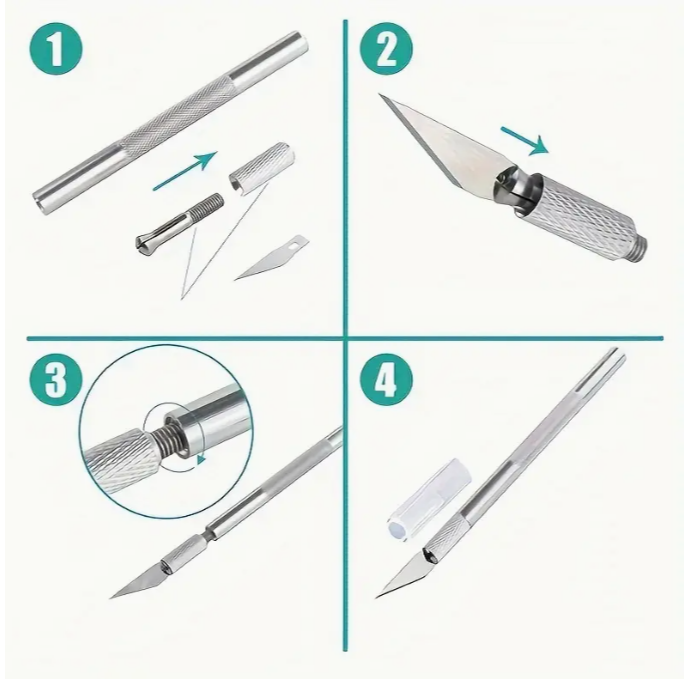 1
2
3
4