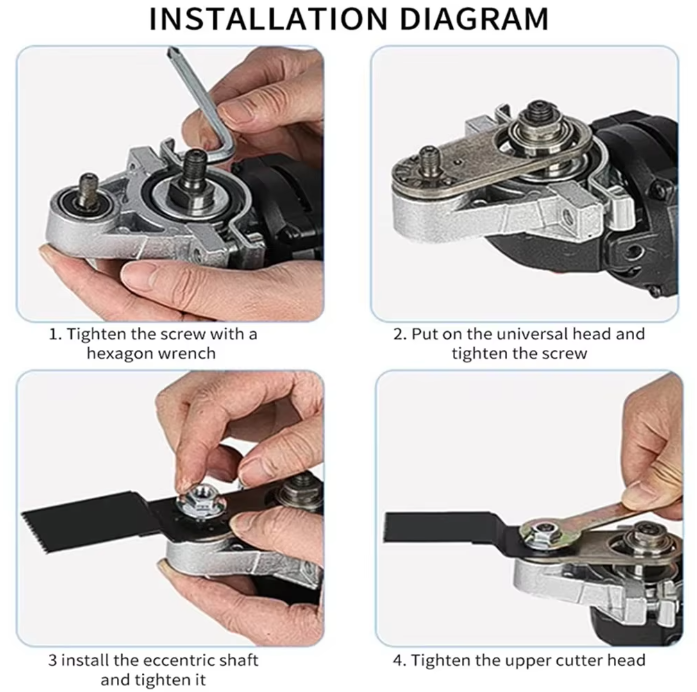 INSTALLATION DIAGRAM

1. Tighten the screw with a hexagon wrench

2. Put on the universal head and tighten the screw

3 install the eccentric shaft and tighten it

4. Tighten the upper cutter head